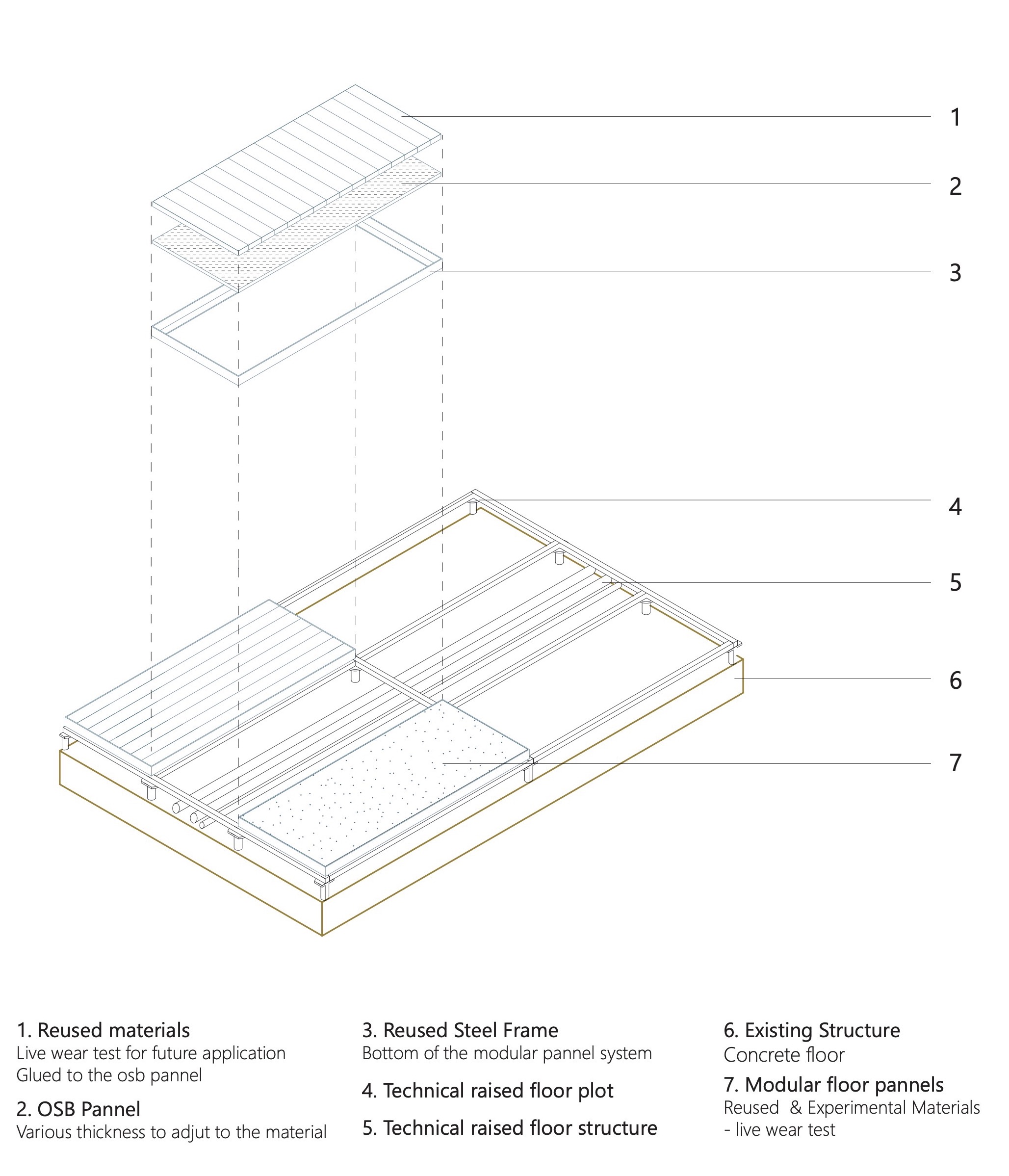 1

2

3

4

5

6

7

1. Reused materials
Live wear test for future application
Glued to the osb pannel

2. OSB Pannel
Various thickness to adjut to the material

3. Reused Steel Frame
Bottom of the modular pannel system

4. Technical raised floor plot

5. Technical raised floor structure

6. Existing Structure
Concrete floor

7. Modular floor pannels
Reused & Experimental Materials
- live wear test