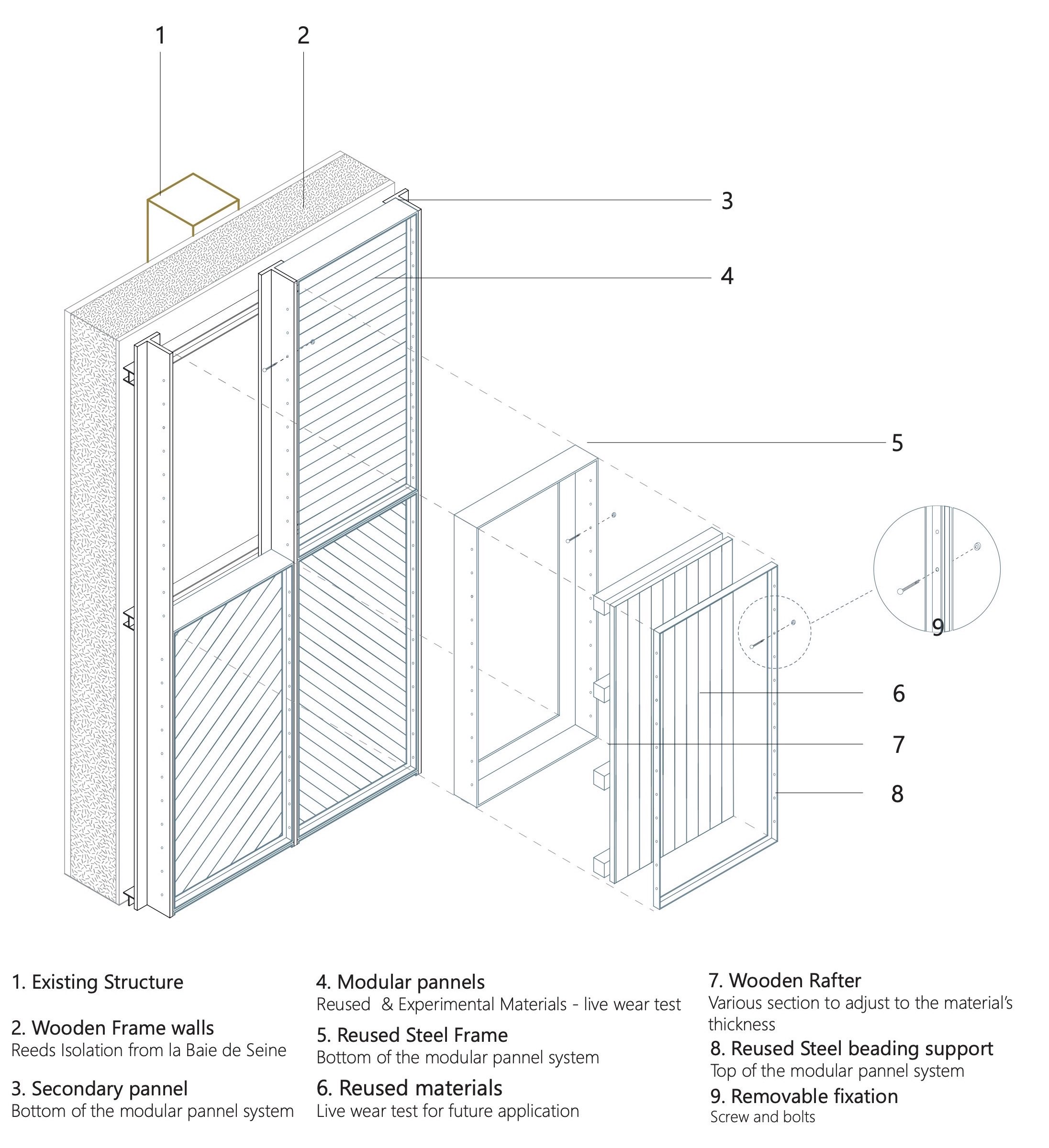 1

2

3

4

5

9

6

7

8

1. Existing Structure

2. Wooden Frame walls
Reeds Isolation from la Baie de Seine

3. Secondary pannel
Bottom of the modular pannel system

4. Modular pannels
Reused & Experimental Materials - live wear test

5. Reused Steel Frame
Bottom of the modular pannel system

6. Reused materials
Live wear test for future application

7. Wooden Rafter
Various section to adjust to the material's thickness

8. Reused Steel beading support
Top of the modular pannel system

9. Removable fixation
Screw and bolts